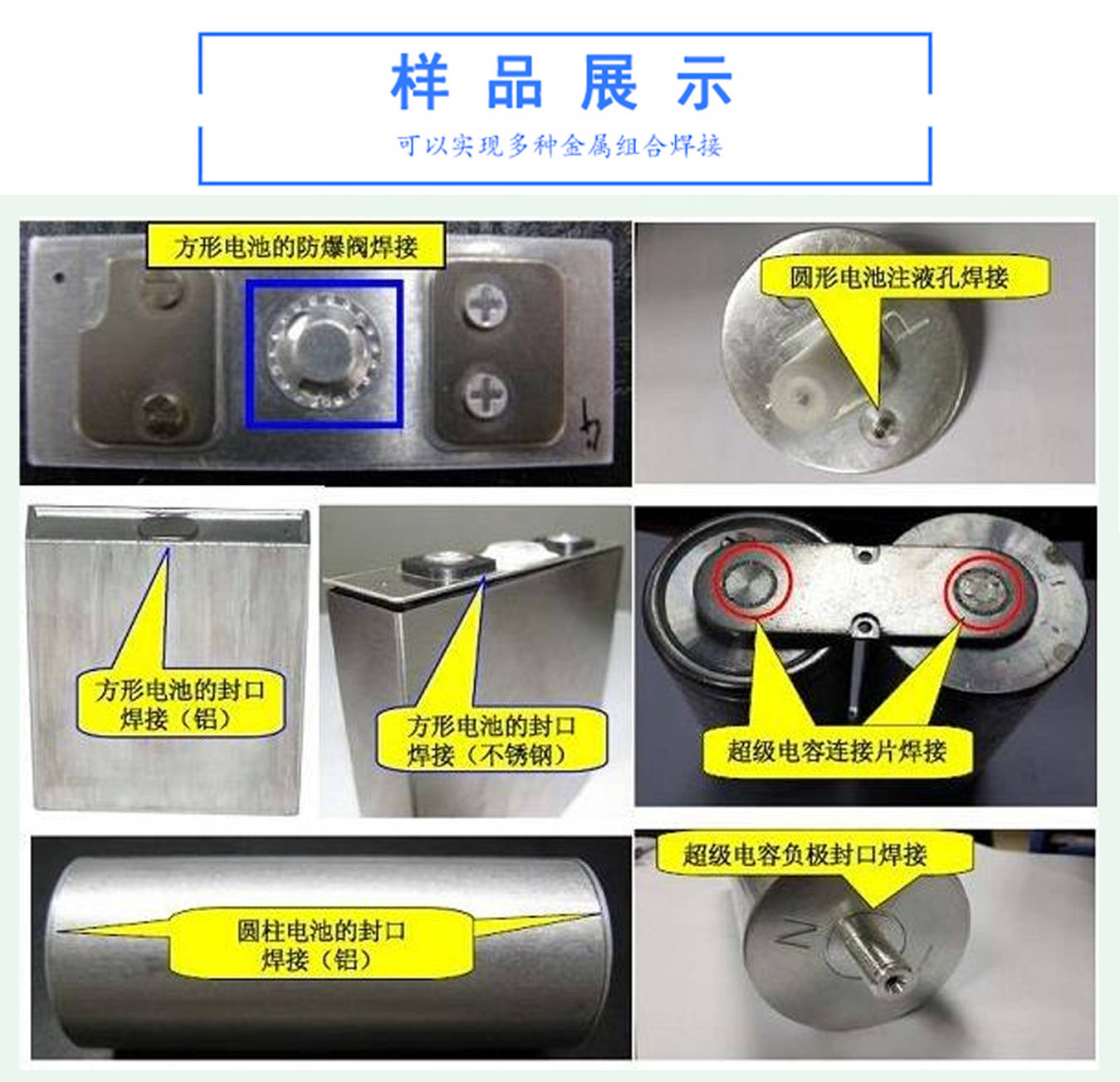 样 品 展 示

可以实现多种金属组合焊接

方形电池的防爆阀焊接

圆形电池注液孔焊接

方形电池的封口焊接（铝）

方形电池的封口焊接（不锈钢）

超级电容连接片焊接

圆柱电池的封口焊接（铝）

超级电容负极封口焊接